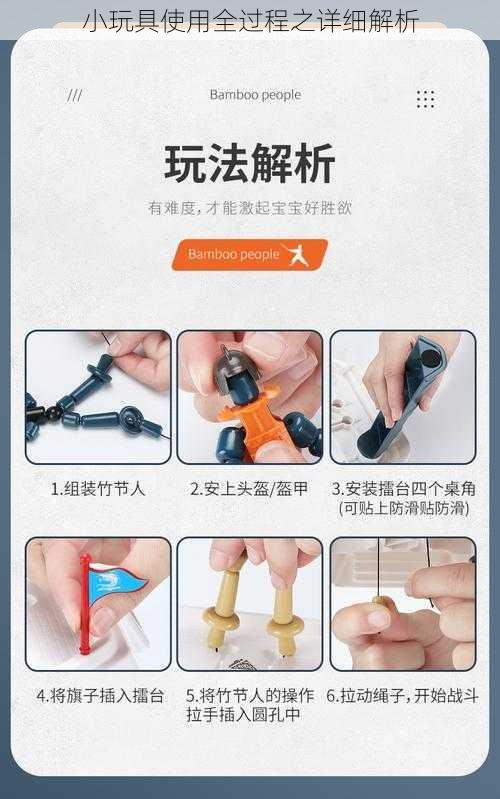 小玩具使用全过程之详细解析

///

Bamboo people

玩法解析

有难度，才能激起宝宝好胜欲

Bamboo people

1.组装竹节人

2.安上头盔/盔甲

3.安装擂台四个桌角
(可贴上防滑贴防滑)

4.将旗子插入擂台

5.将竹节人的操作拉手插入圆孔中

6.拉动绳子，开始战斗